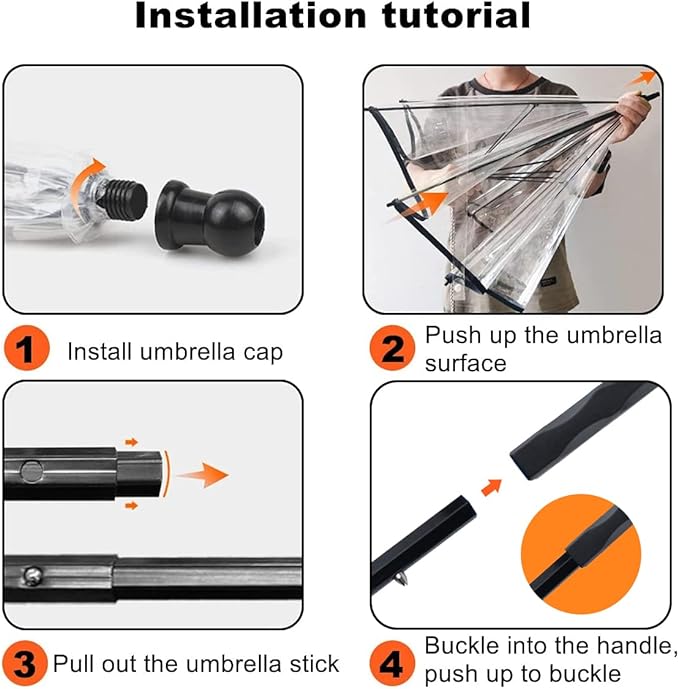 Installation tutorial

1 Install umbrella cap

2 Push up the umbrella surface

3 Pull out the umbrella stick

4 Buckle into the handle, push up to buckle