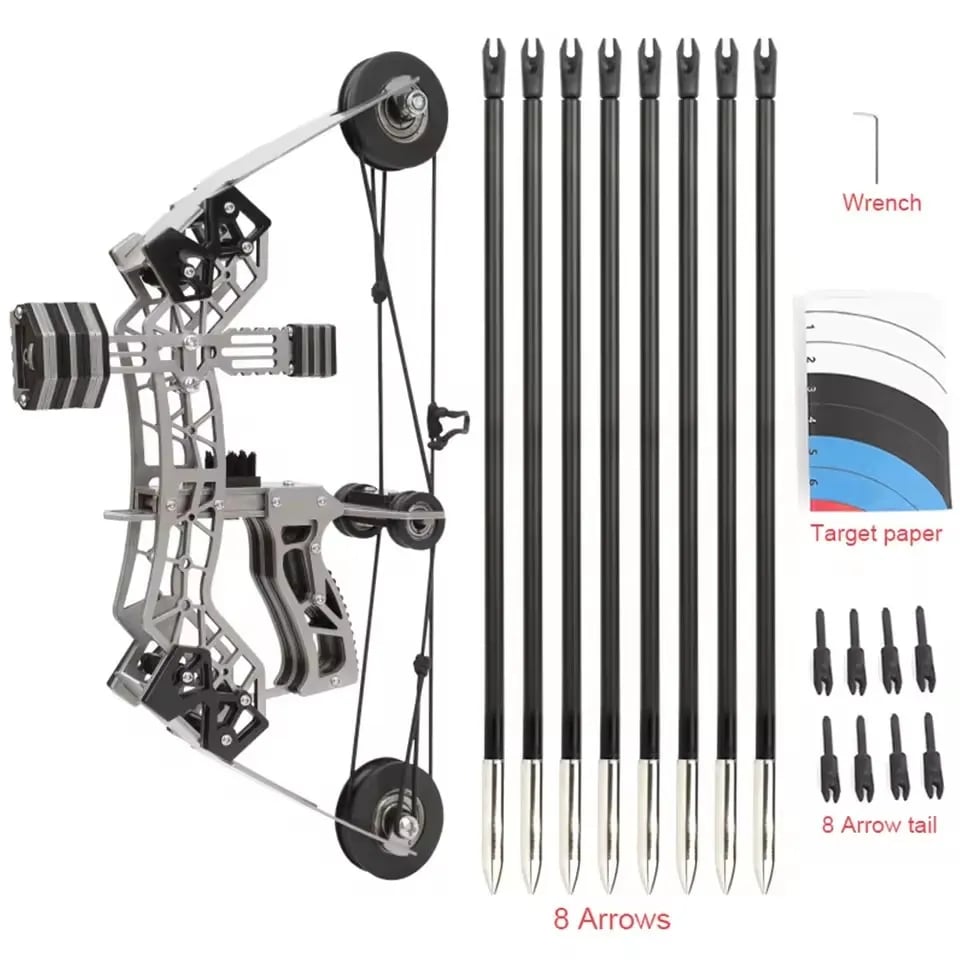 Wrench

1
2
3
4
5
6

Target paper

8 Arrow tail

8 Arrows