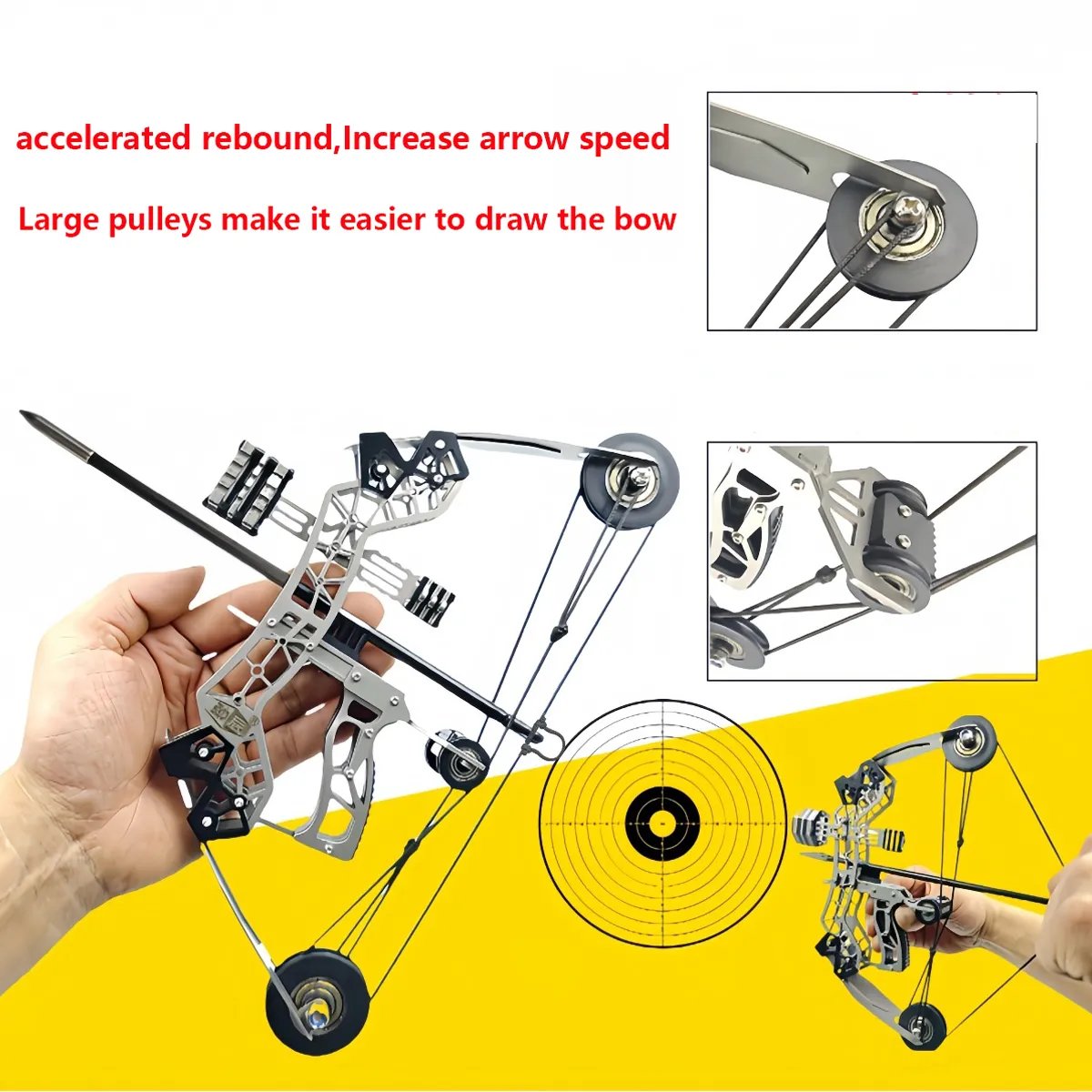 accelerated rebound,Increase arrow speed

Large pulleys make it easier to draw the bow